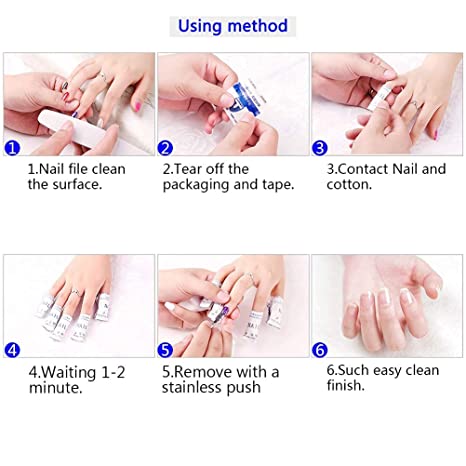 Using method

1

1.Nail file clean the surface.

2

2.Tear off the packaging and tape.

3

3.Contact Nail and cotton.

4

4.Waiting 1-2 minute.

5

5.Remove with a stainless push

6

6.Such easy clean finish.